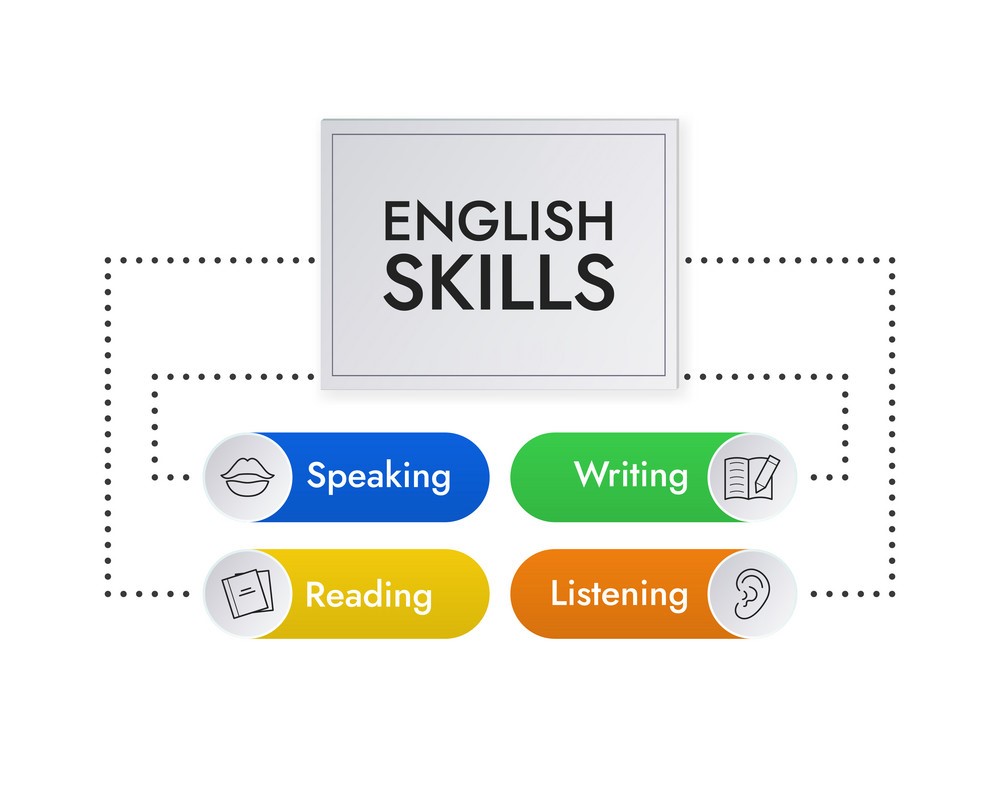 ENGLISH SKILLS

Speaking

Writing

Reading

Listening